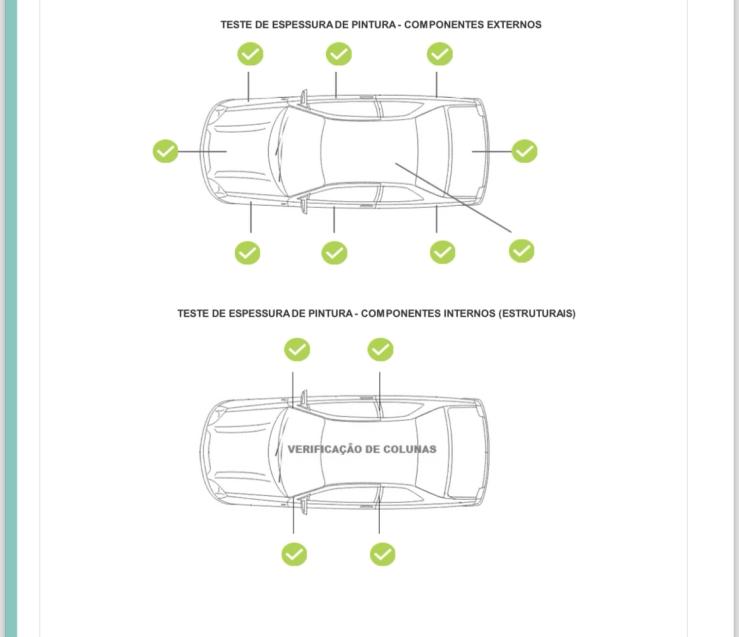 TESTE DE ESPESSURA DE PINTURA - COMPONENTES EXTERNOS

TESTE DE ESPESSURA DE PINTURA - COMPONENTES INTERNOS (ESTRUTURAIS)

VERIFICAÇÃO DE COLUNAS