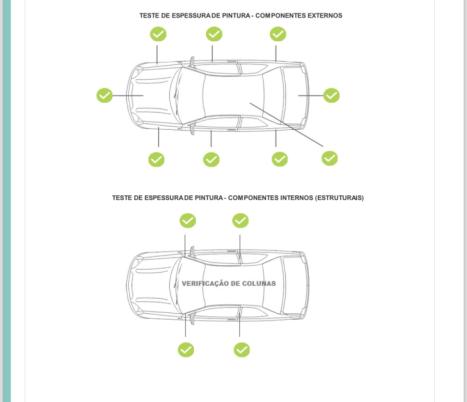 TESTE DE ESPESSURA DE PINTURA - COMPONENTES EXTERNOS

TESTE DE ESPESSURA DE PINTURA - COMPONENTES INTERNOS (ESTRUTURAIS)

VERIFICAÇÃO DE COLUNAS