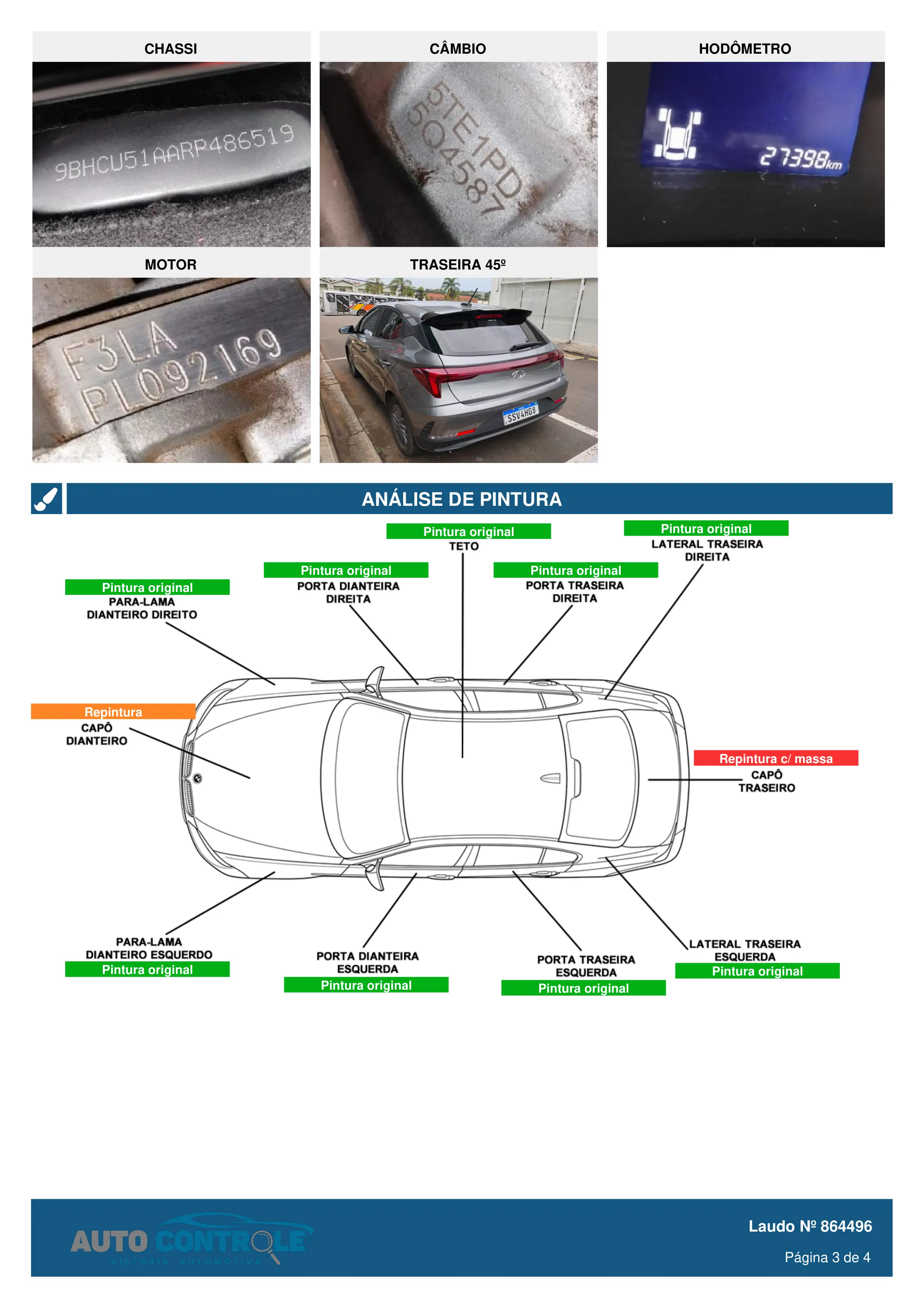 CHASSI

9BHCU51AARP486519

CÂMBIO

5TE1PD
5Q4587

HODÔMETRO

27398km

MOTOR

F3LA
PL092169

TRASEIRA 45º

SSV4H08

ANÁLISE DE PINTURA

Pintura original
TETO

Pintura original
LATERAL TRASEIRA DIREITA

Pintura original
PORTA DIANTEIRA DIREITA

Pintura original
PORTA TRASEIRA DIREITA

Pintura original
PARA-LAMA DIANTEIRO DIREITO

Repintura
CAPÔ DIANTEIRO

Repintura c/ massa
CAPÔ TRASEIRO

PARA-LAMA DIANTEIRO ESQUERDO
Pintura original

PORTA DIANTEIRA ESQUERDA
Pintura original

PORTA TRASEIRA ESQUERDA
Pintura original

LATERAL TRASEIRA ESQUERDA
Pintura original

AUTO CONTROLE
VISTORIA AUTOMOTIVA

Laudo Nº 864496

Página 3 de 4