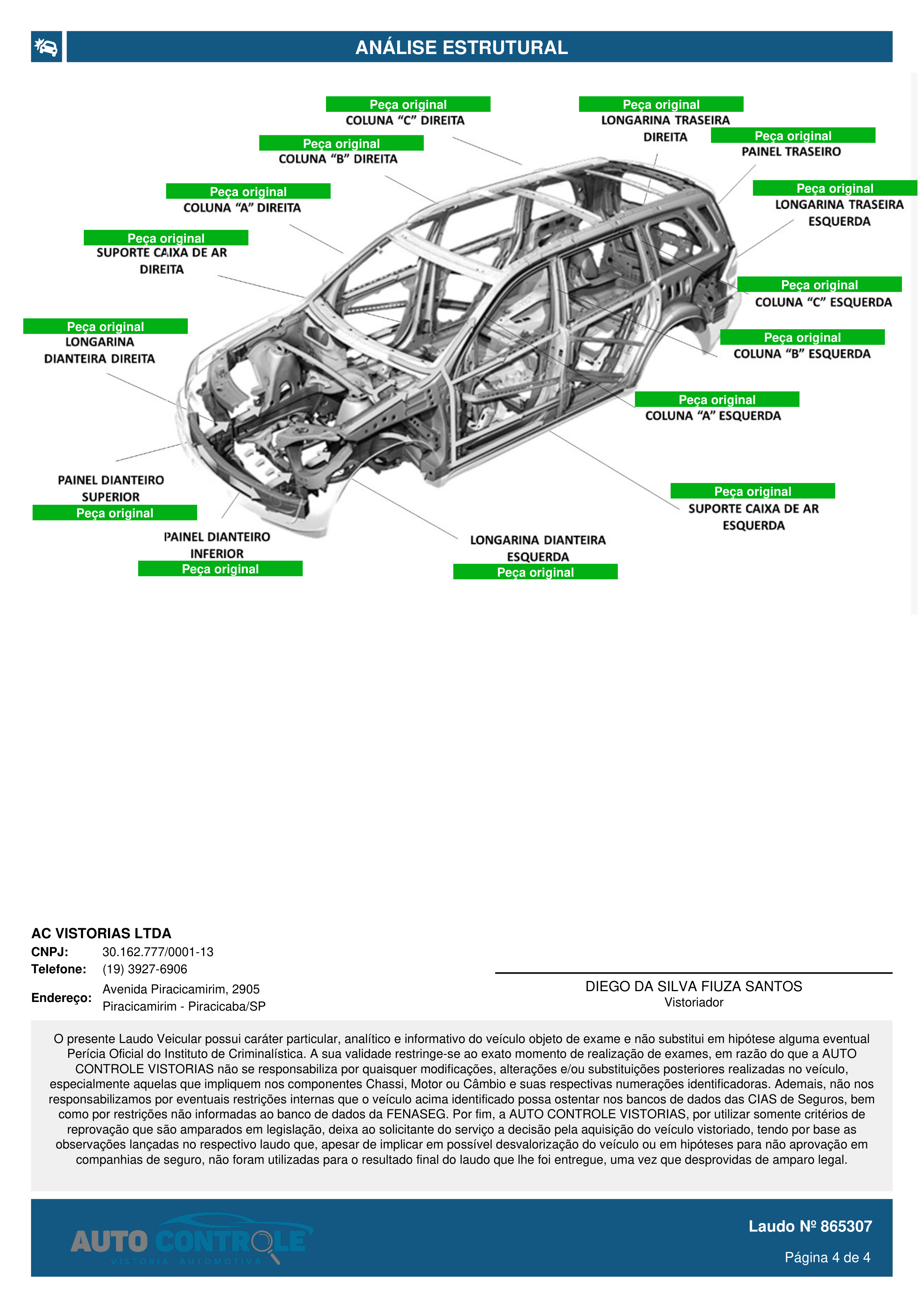 ANÁLISE ESTRUTURAL

Peça original
COLUNA "C" DIREITA

Peça original
LONGARINA TRASEIRA DIREITA

Peça original
PAINEL TRASEIRO

Peça original
COLUNA "B" DIREITA

Peça original
COLUNA "A" DIREITA

Peça original
LONGARINA TRASEIRA ESQUERDA

Peça original
SUPORTE CAIXA DE AR DIREITA

Peça original
COLUNA "C" ESQUERDA

Peça original
LONGARINA DIANTEIRA DIREITA

Peça original
COLUNA "B" ESQUERDA

Peça original
COLUNA "A" ESQUERDA

PAINEL DIANTEIRO SUPERIOR
Peça original

Peça original
SUPORTE CAIXA DE AR ESQUERDA

PAINEL DIANTEIRO INFERIOR
Peça original

LONGARINA DIANTEIRA ESQUERDA
Peça original

AC VISTORIAS LTDA
CNPJ: 30.162.777/0001-13
Telefone: (19) 3927-6906
Endereço: Avenida Piracicamirim, 2905
Piracicamirim - Piracicaba/SP

DIEGO DA SILVA FIUZA SANTOS
Vistoriador

O presente Laudo Veicular possui caráter particular, analítico e informativo do veículo objeto de exame e não substitui em hipótese alguma eventual Perícia Oficial do Instituto de Criminalística. A sua validade restringe-se ao exato momento de realização de exames, em razão do que a AUTO CONTROLE VISTORIAS não se responsabiliza por quaisquer modificações, alterações e/ou substituições posteriores realizadas no veículo, especialmente aquelas que impliquem nos componentes Chassi, Motor ou Câmbio e suas respectivas numerações identificadoras. Ademais, não nos responsabilizamos por eventuais restrições internas que o veículo acima identificado possa ostentar nos bancos de dados das CIAS de Seguros, bem como por restrições não informadas ao banco de dados da FENASEG. Por fim, a AUTO CONTROLE VISTORIAS, por utilizar somente critérios de reprovação que são amparados em legislação, deixa ao solicitante do serviço a decisão pela aquisição do veículo vistoriado, tendo por base as observações lançadas no respectivo laudo que, apesar de implicar em possível desvalorização do veículo ou em hipóteses para não aprovação em companhias de seguro, não foram utilizadas para o resultado final do laudo que lhe foi entregue, uma vez que desprovidas de amparo legal.

AUTO CONTROLE
VISTORIA AUTOMOTIVA

Laudo Nº 865307
Página 4 de 4