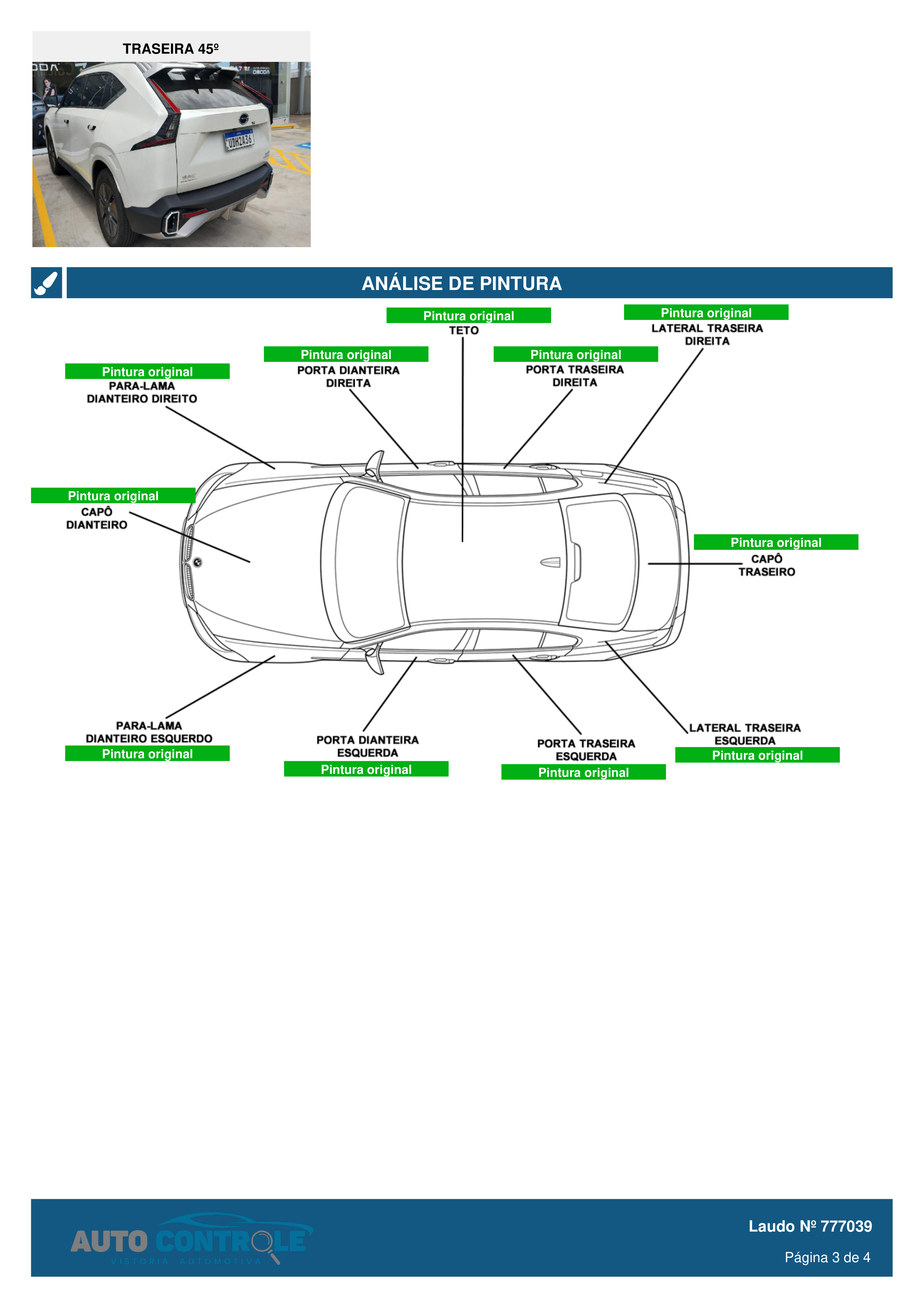 TRASEIRA 45º

UDH2A36

ANÁLISE DE PINTURA

Pintura original
TETO

Pintura original
LATERAL TRASEIRA DIREITA

Pintura original
PORTA DIANTEIRA DIREITA

Pintura original
PORTA TRASEIRA DIREITA

Pintura original
PARA-LAMA DIANTEIRO DIREITO

Pintura original
CAPÔ DIANTEIRO

Pintura original
CAPÔ TRASEIRO

PARA-LAMA DIANTEIRO ESQUERDO
Pintura original

PORTA DIANTEIRA ESQUERDA
Pintura original

PORTA TRASEIRA ESQUERDA
Pintura original

LATERAL TRASEIRA ESQUERDA
Pintura original

AUTO CONTROLE
VISTORIA AUTOMOTIVA

Laudo Nº 777039
Página 3 de 4